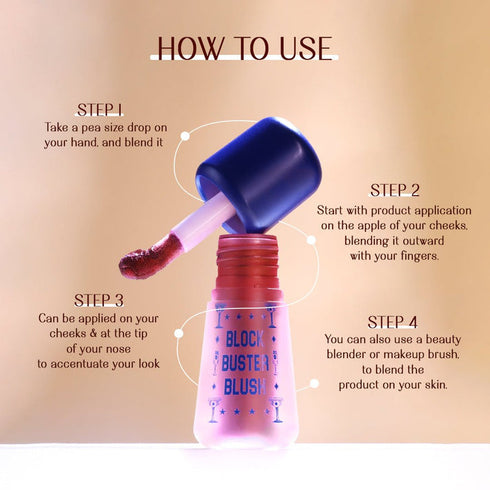 HOW TO USE

STEP 1
Take a pea size drop on your hand, and blend it

STEP 2
Start with product application on the apple of your cheeks, blending it outward with your fingers.

STEP 3
Can be applied on your cheeks & at the tip of your nose to accentuate your look

STEP 4
You can also use a beauty blender or makeup brush, to blend the product on your skin.

BLOCK BUSTER BLUSH